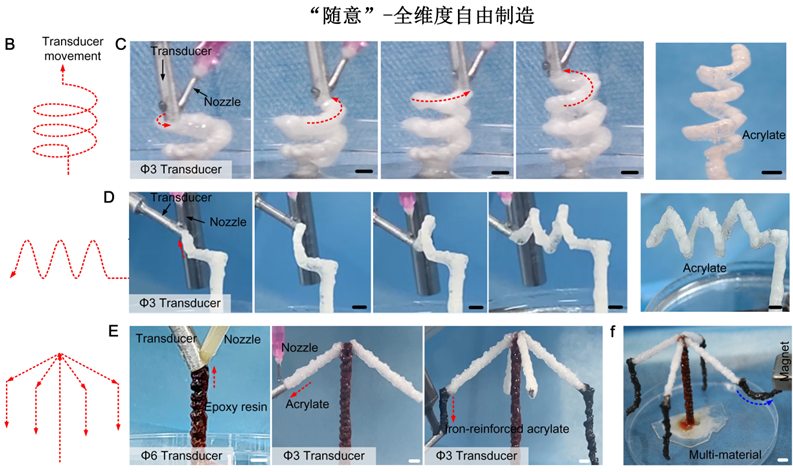 “随意”-全维度自由制造

B
Transducer movement

C
Transducer
Nozzle
Φ3 Transducer
Acrylate

D
Transducer
Nozzle
Φ3 Transducer
Acrylate

E
Transducer
Nozzle
Epoxy resin
Φ6 Transducer
Nozzle
Acrylate
Φ3 Transducer
Iron-reinforced acrylate
Φ3 Transducer

f
Magnet
Multi-material